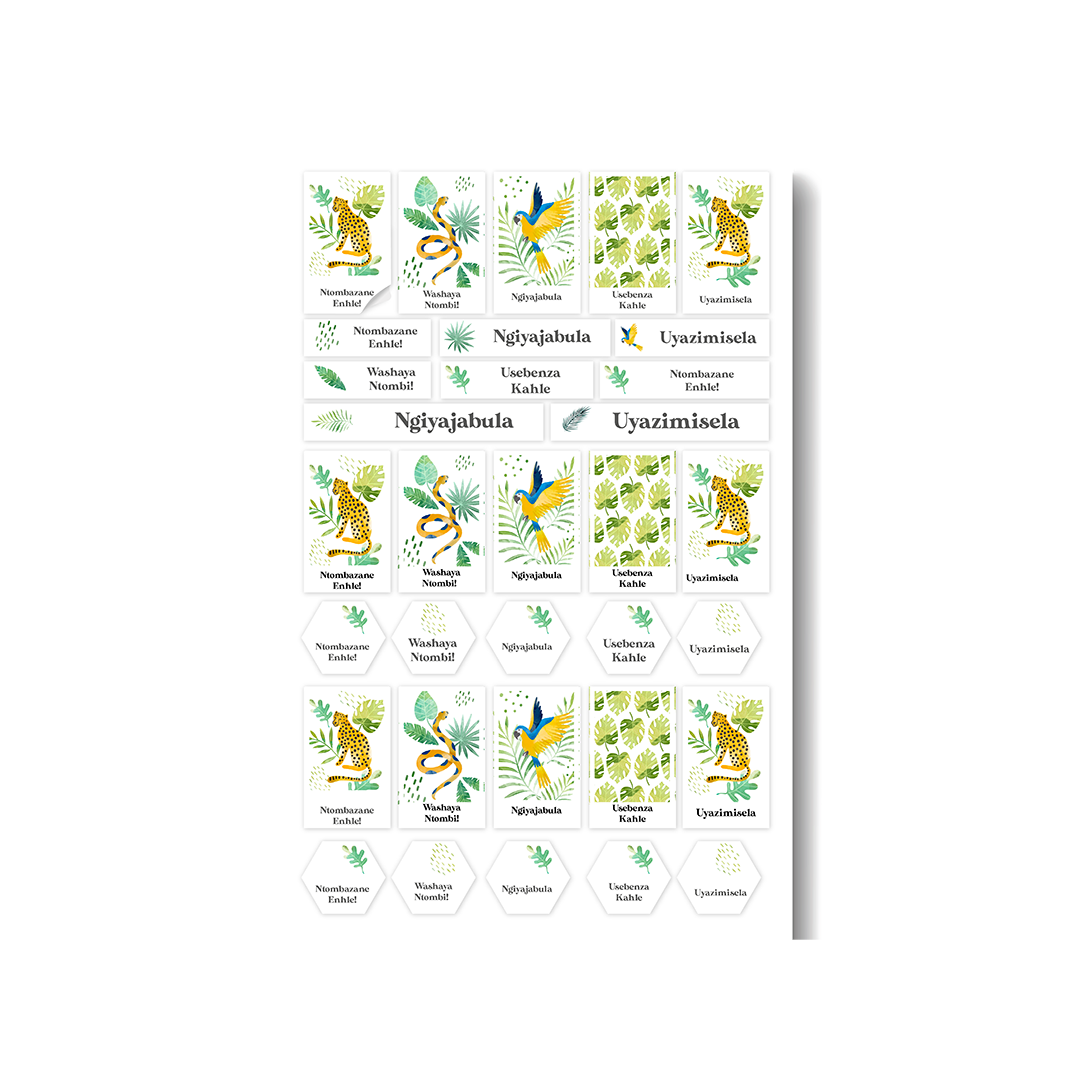 Ntombazane Enhle!

Washaya Ntombi!

Ngiyajabula

Usebenza Kahle

Uyazimisela

Ntombazane Enhle!

Ngiyajabula

Uyazimisela

Washaya Ntombi!

Usebenza Kahle

Ntombazane Enhle!

Ngiyajabula

Uyazimisela

Ntombazane Enhle!

Washaya Ntombi!

Ngiyajabula

Usebenza Kahle

Uyazimisela

Ntombazane Enhle!

Washaya Ntombi!

Ngiyajabula

Usebenza Kahle

Uyazimisela

Ntombazane Enhle!

Washaya Ntombi!

Ngiyajabula

Usebenza Kahle

Uyazimisela

Ntombazane Enhle!

Washaya Ntombi!

Ngiyajabula

Usebenza Kahle

Uyazimisela